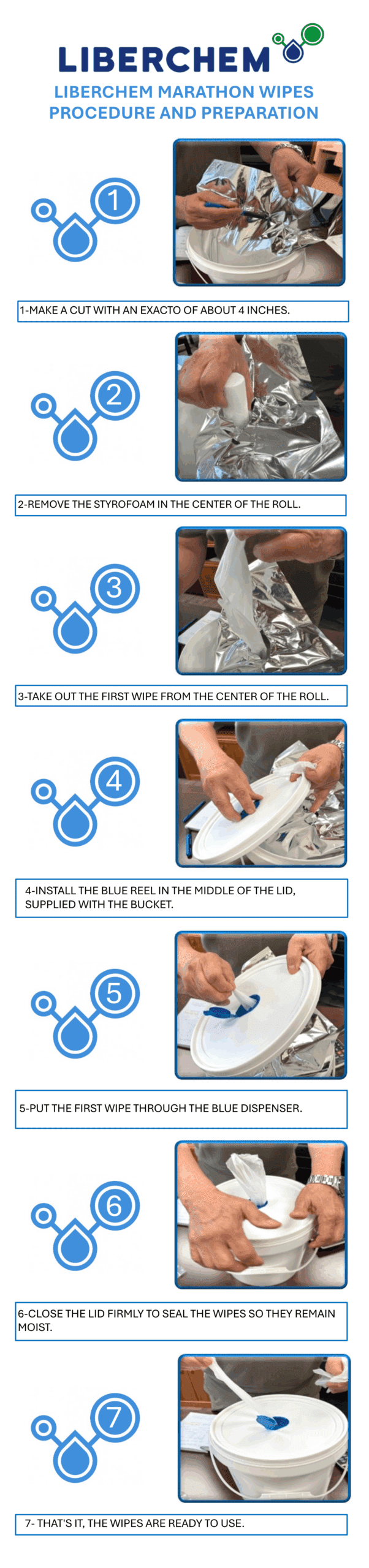 LIBERCHEM

LIBERCHEM MARATHON WIPES PROCEDURE AND PREPARATION

1

1-MAKE A CUT WITH AN EXACTO OF ABOUT 4 INCHES.

2

2-REMOVE THE STYROFOAM IN THE CENTER OF THE ROLL.

3

3-TAKE OUT THE FIRST WIPE FROM THE CENTER OF THE ROLL.

4

4-INSTALL THE BLUE REEL IN THE MIDDLE OF THE LID, SUPPLIED WITH THE BUCKET.

5

5-PUT THE FIRST WIPE THROUGH THE BLUE DISPENSER.

6

6-CLOSE THE LID FIRMLY TO SEAL THE WIPES SO THEY REMAIN MOIST.

7

7- THAT'S IT, THE WIPES ARE READY TO USE.