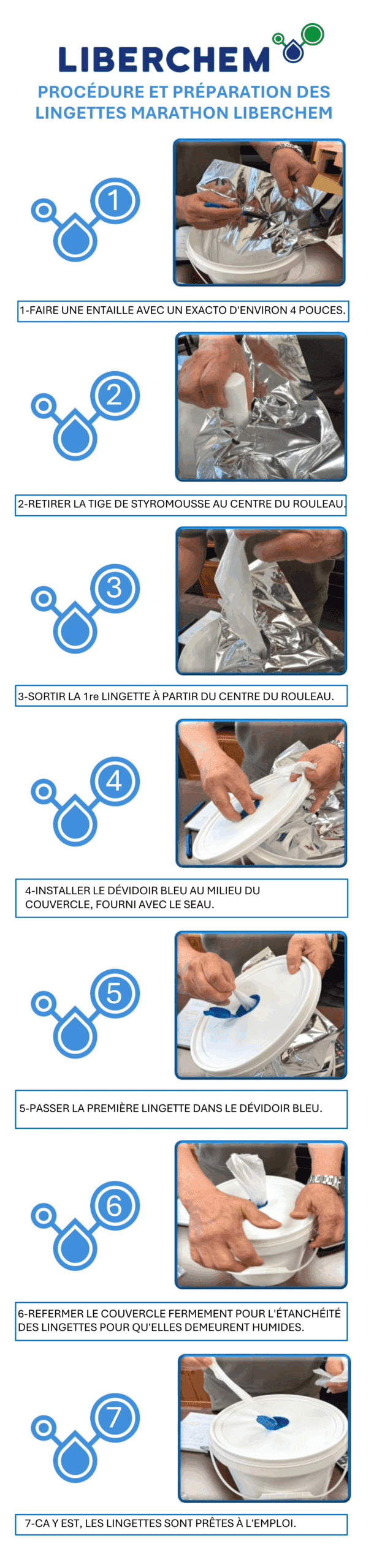 LIBERCHEM

PROCÉDURE ET PRÉPARATION DES LINGETTES MARATHON LIBERCHEM

1

1-FAIRE UNE ENTAILLE AVEC UN EXACTO D'ENVIRON 4 POUCES.

2

2-RETIRER LA TIGE DE STYROMOUSSE AU CENTRE DU ROULEAU.

3

3-SORTIR LA 1re LINGETTE À PARTIR DU CENTRE DU ROULEAU.

4

4-INSTALLER LE DÉVIDOIR BLEU AU MILIEU DU COUVERCLE, FOURNI AVEC LE SEAU.

5

5-PASSER LA PREMIÈRE LINGETTE DANS LE DÉVIDOIR BLEU.

6

6-REFERMER LE COUVERCLE FERMEMENT POUR L'ÉTANCHÉITÉ DES LINGETTES POUR QU'ELLES DEMEURENT HUMIDES.

7

7-CA Y EST, LES LINGETTES SONT PRÊTES À L'EMPLOI.